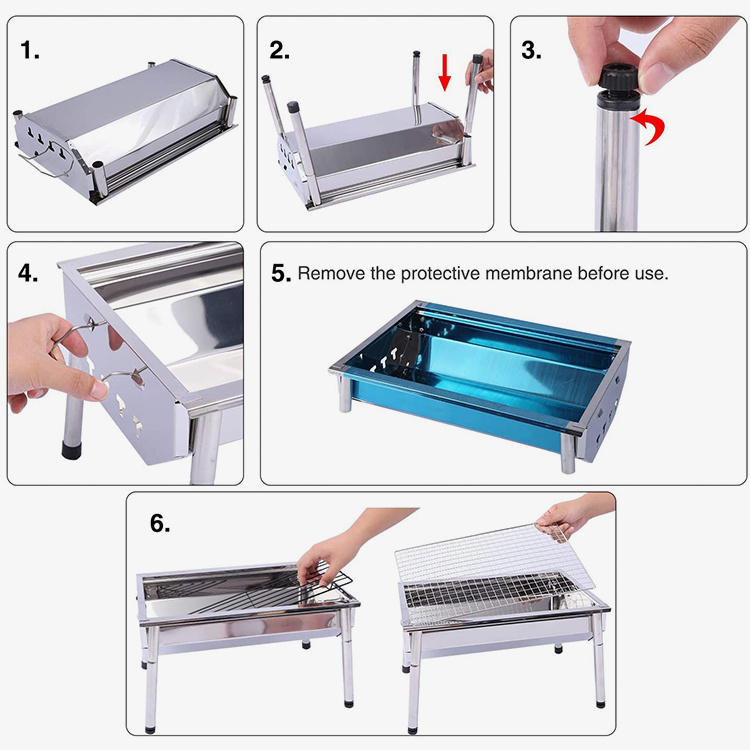 1.

2.

3.

4.

5. Remove the protective membrane before use.

6.