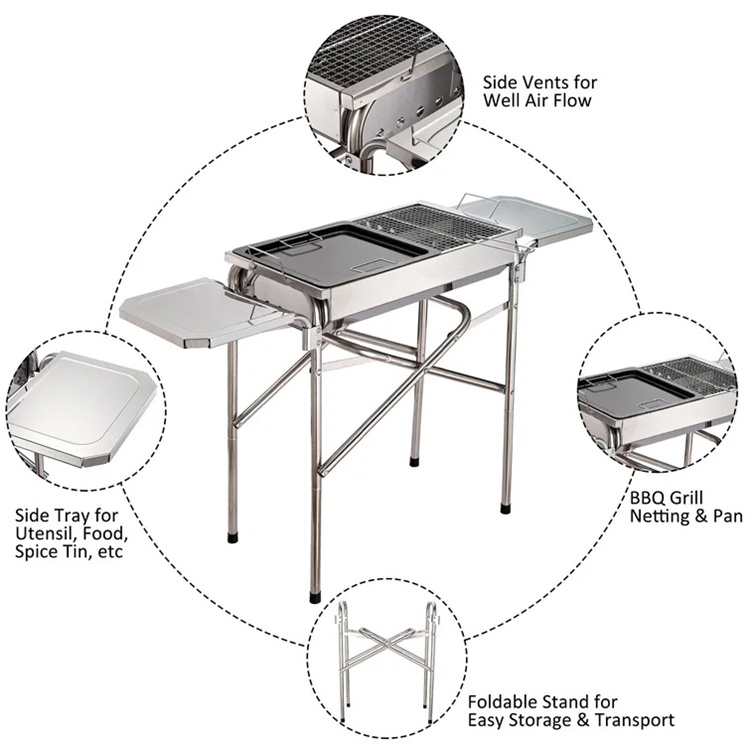 Side Vents for Well Air Flow

Side Tray for Utensil, Food, Spice Tin, etc

BBQ Grill Netting & Pan

Foldable Stand for Easy Storage & Transport